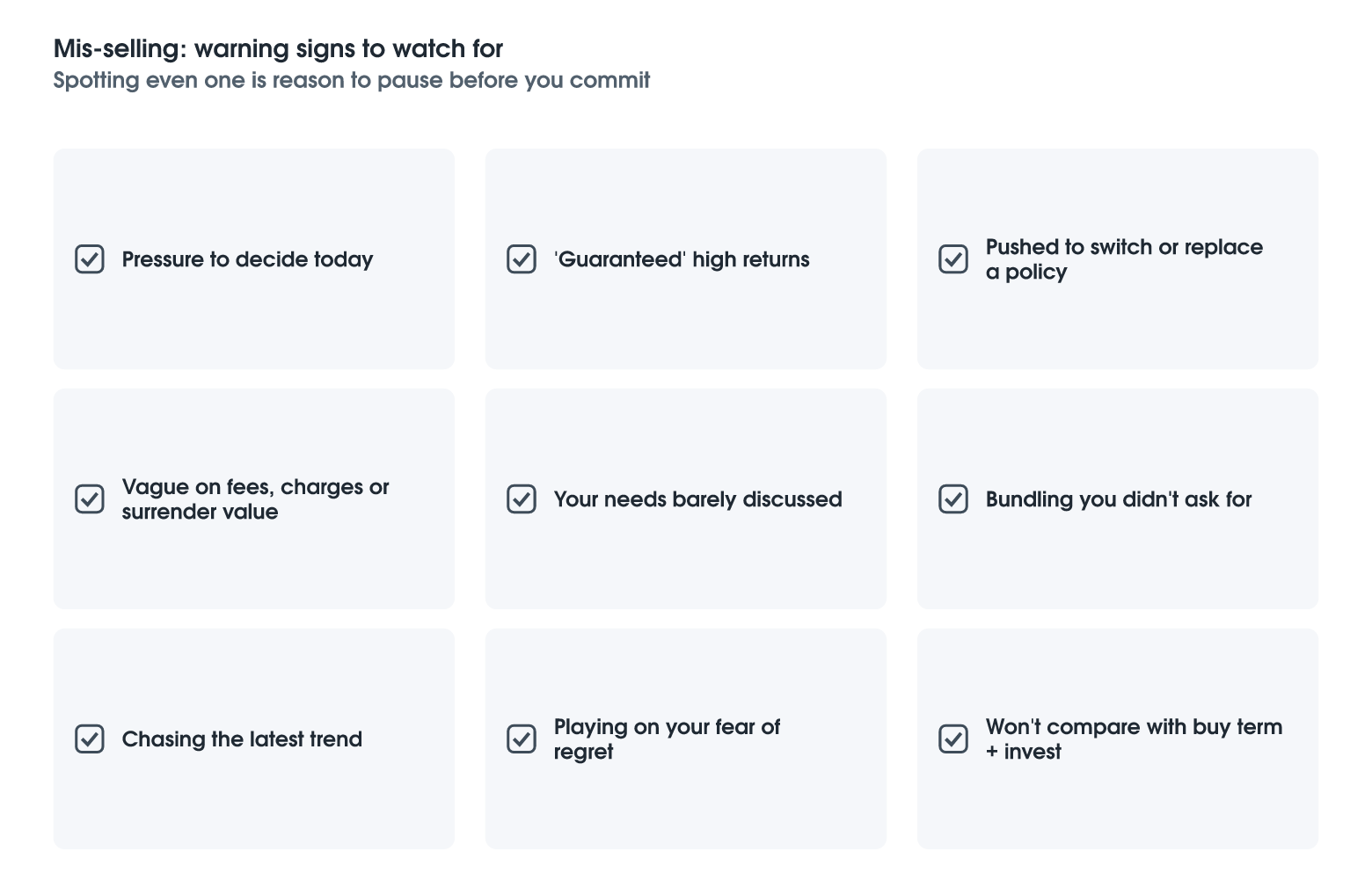 Mis-selling: warning signs to watch for
Spotting even one is reason to pause before you commit

Pressure to decide today

'Guaranteed' high returns

Pushed to switch or replace a policy

Vague on fees, charges or surrender value

Your needs barely discussed

Bundling you didn't ask for

Chasing the latest trend

Playing on your fear of regret

Won't compare with buy term + invest